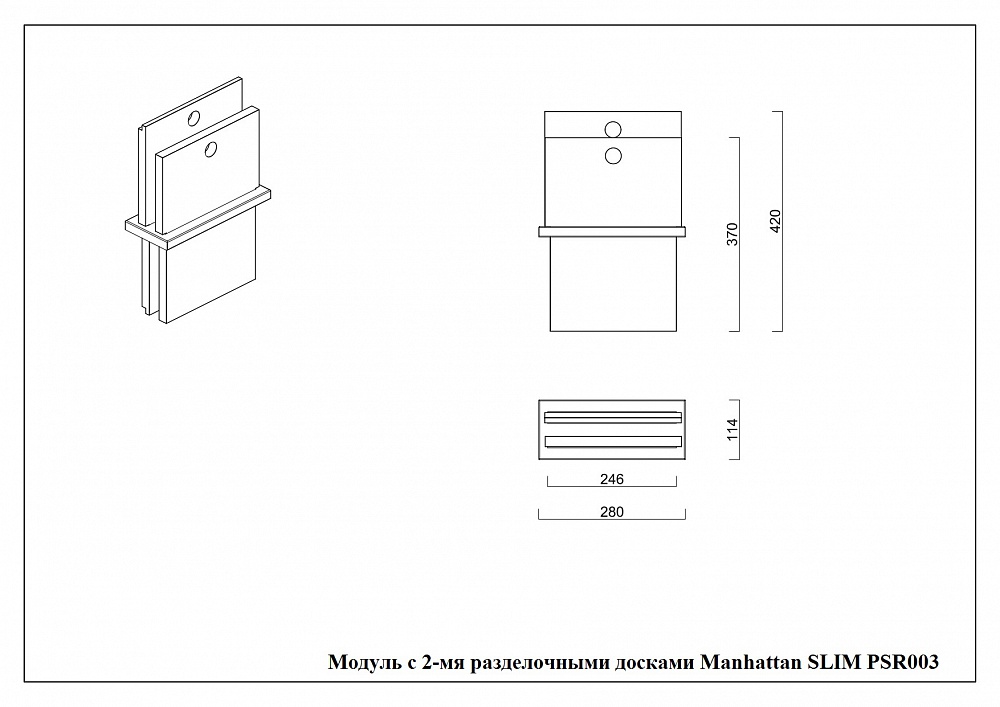 370
420
114
246
280
Модуль с 2-мя разделочными досками Manhattan SLIM PSR003