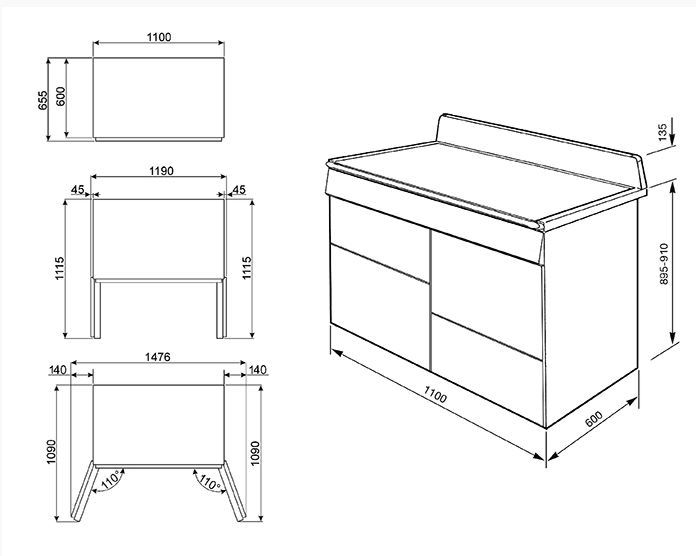 1100
655
600

1190
45
45
1115
1115

1476
140
140
1090
1090
110°
110°

135
895-910
1100
600